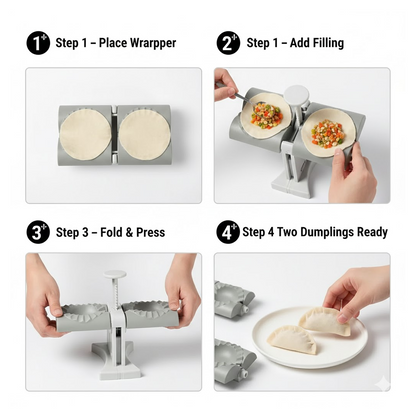 1 Step 1 – Place Wrarpper

2 Step 1 – Add Filling

3 Step 3 – Fold & Press

4 Step 4 Two Dumplings Ready